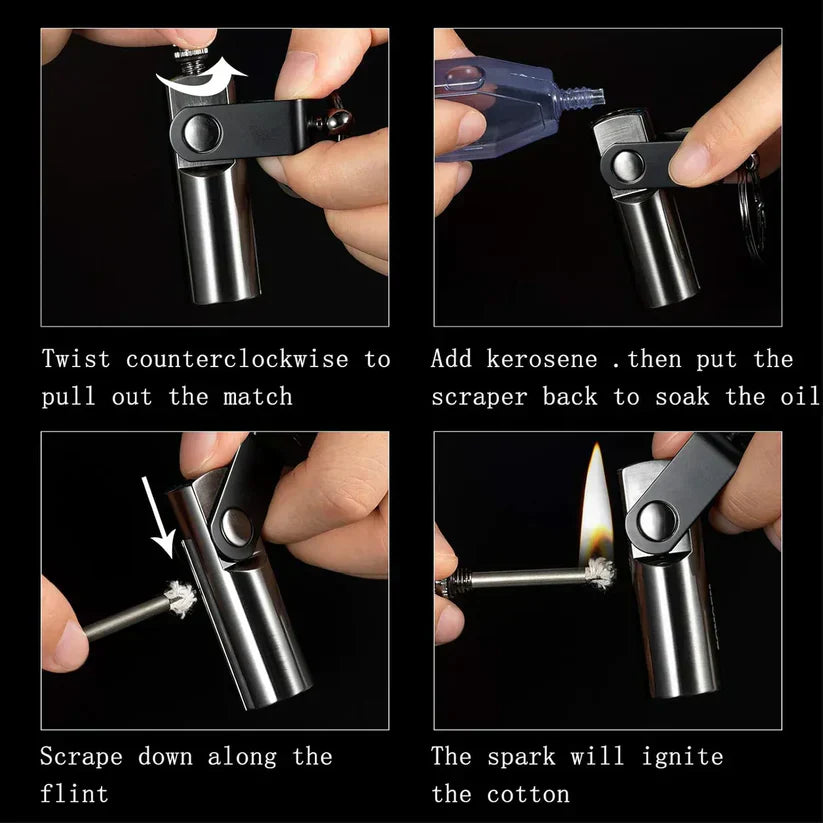 Twist counterclockwise to pull out the match

Add kerosene .then put the scraper back to soak the oil

Scrape down along the flint

The spark will ignite the cotton